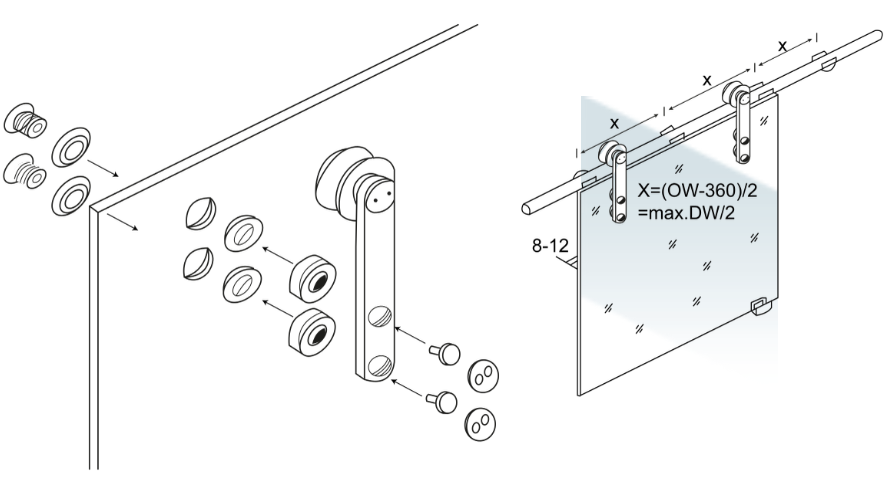 x

x

x

X=(OW-360)/2
=max.DW/2

8-12